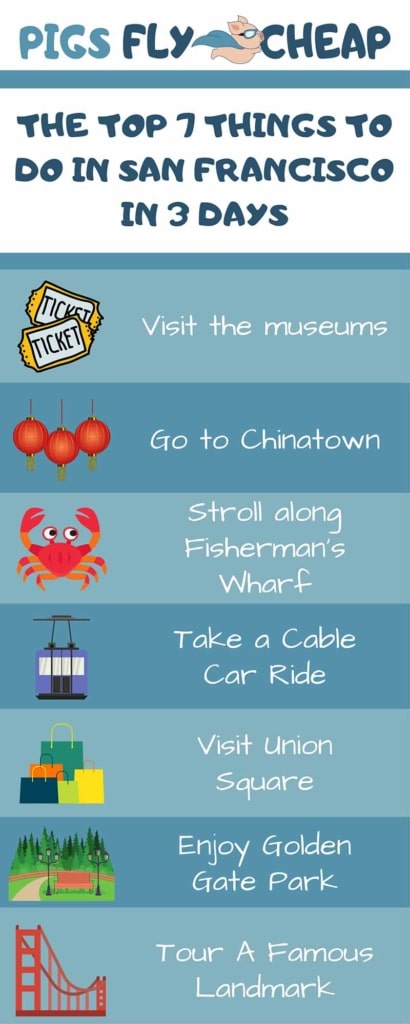 PIGS FLY CHEAP

THE TOP 7 THINGS TO DO IN SAN FRANCISCO IN 3 DAYS

TICKET
TICKET
Visit the museums

Go to Chinatown

Stroll along Fisherman's Wharf

Take a Cable Car Ride

Visit Union Square

Enjoy Golden Gate Park

Tour A Famous Landmark