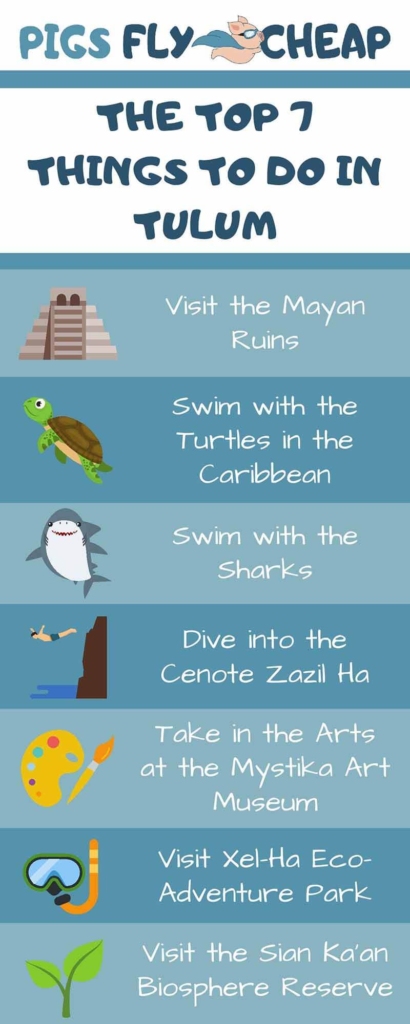 PIGS FLY CHEAP

THE TOP 7 THINGS TO DO IN TULUM

Visit the Mayan Ruins

Swim with the Turtles in the Caribbean

Swim with the Sharks

Dive into the Cenote Zazil Ha

Take in the Arts at the Mystika Art Museum

Visit Xel-Ha Eco-Adventure Park

Visit the Sian Ka'an Biosphere Reserve